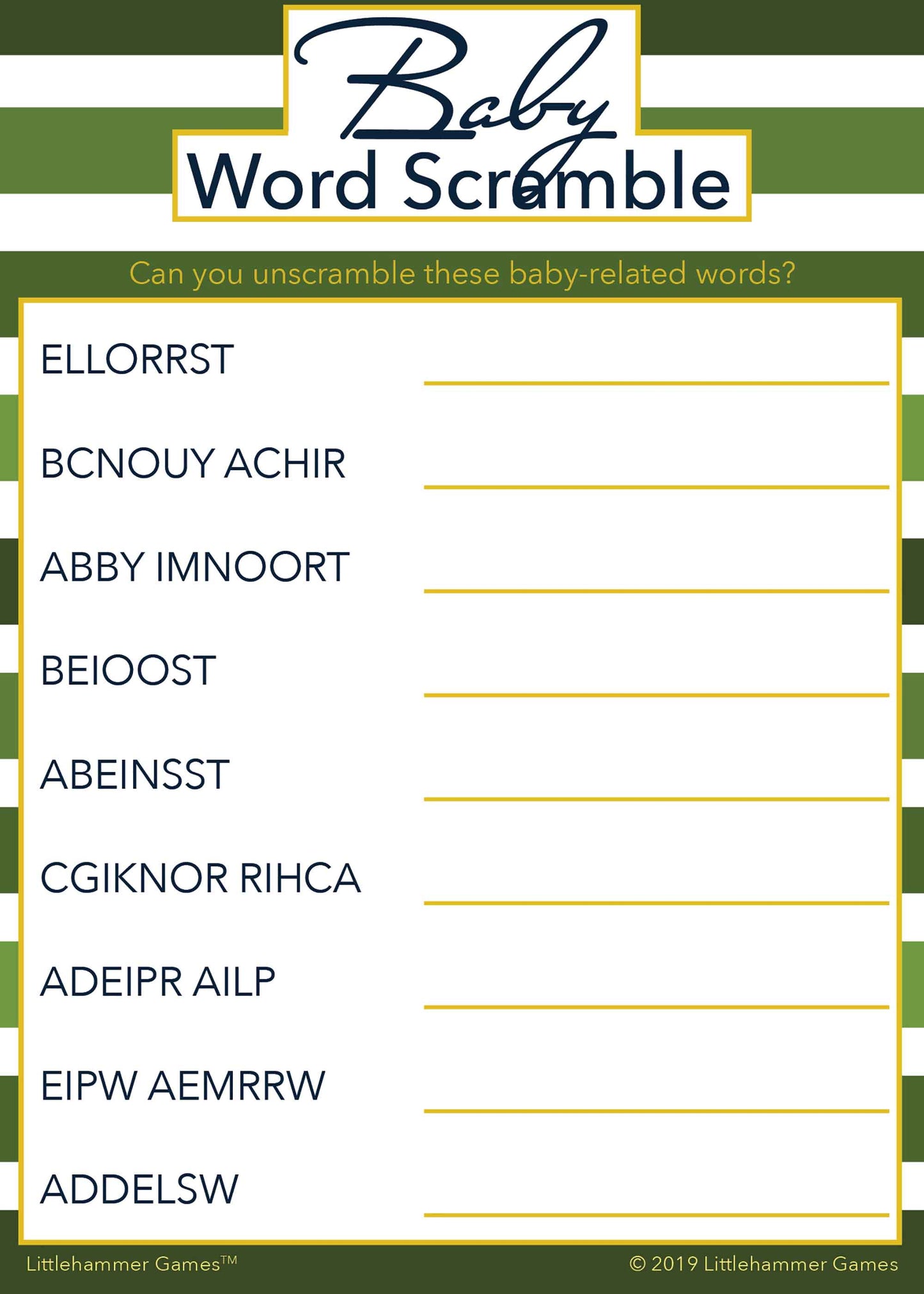 Baby
Word Scramble

Can you unscramble these baby-related words?

ELLORRST ____

BCNOUY ACHIR ____

ABBY IMNOORT ____

BEIOOST ____

ABEINSST ____

CGIKNOR RIHCA ____

ADEIPR AILP ____

EIPW AEMRRW ____

ADDELSW ____

Littlehammer Games™

© 2019 Littlehammer Games