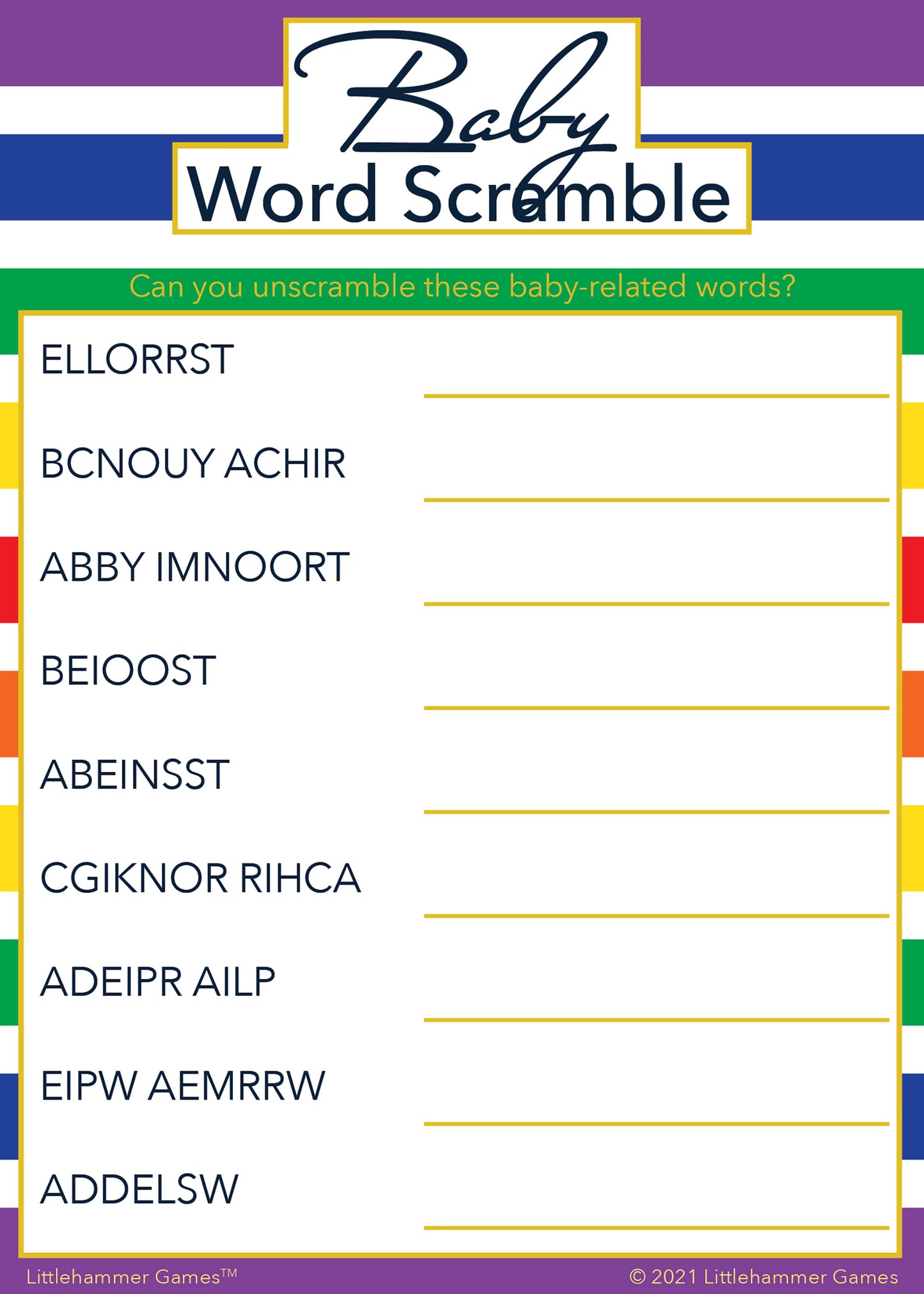 Baby
Word Scramble

Can you unscramble these baby-related words?

ELLORRST ____

BCNOUY ACHIR ____

ABBY IMNOORT ____

BEIOOST ____

ABEINSST ____

CGIKNOR RIHCA ____

ADEIPR AILP ____

EIPW AEMRRW ____

ADDELSW ____

Littlehammer Games™

© 2021 Littlehammer Games